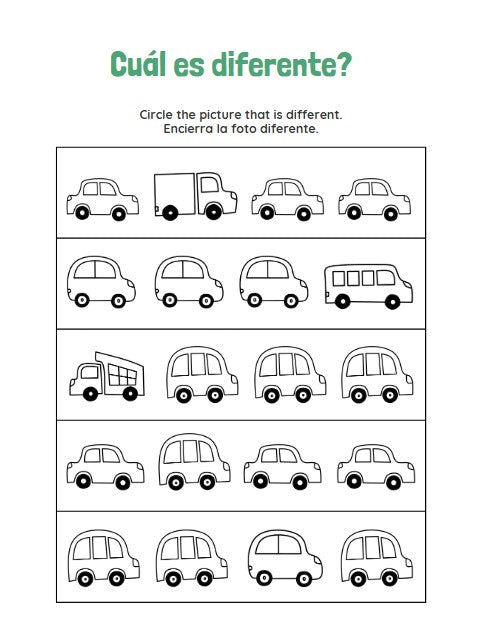 Cuál es diferente?

Circle the picture that is different.
Encierra la foto diferente.